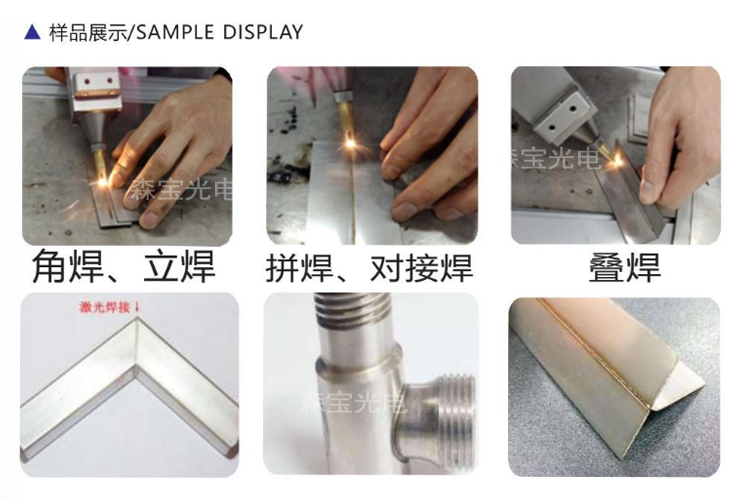 ▲ 样品展示/SAMPLE DISPLAY

森宝光电

森宝光电

角焊、立焊

拼焊、对接焊

叠焊

激光焊接↓

森宝光电